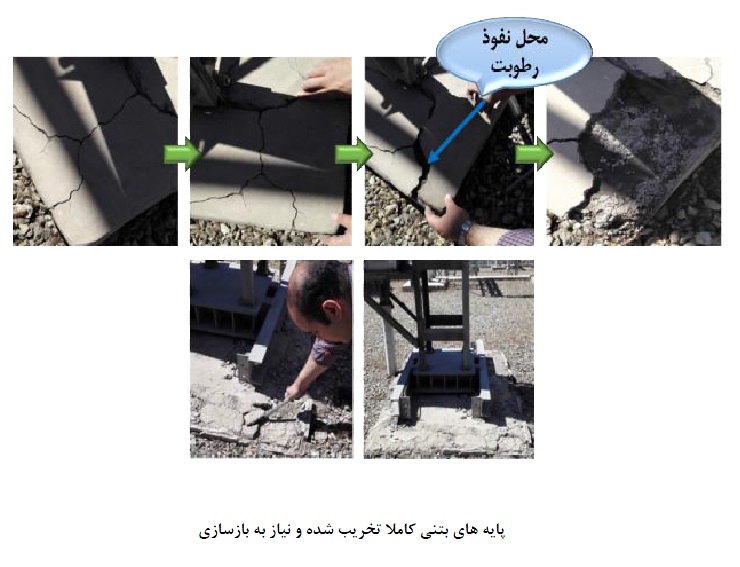 محل نفوذ رطوبت

پایه های بتنی کاملا تخریب شده و نیاز به بازسازی